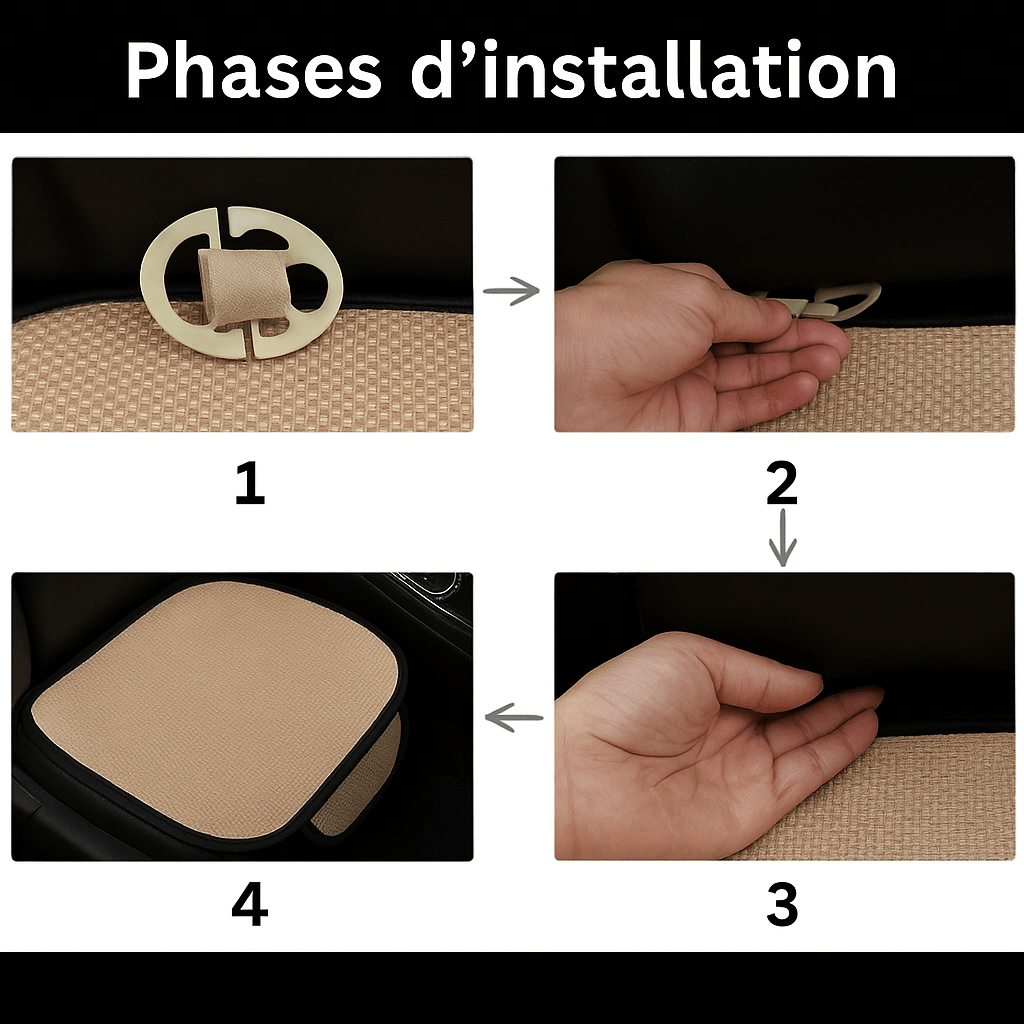 Phases d’installation

1

2

4

3